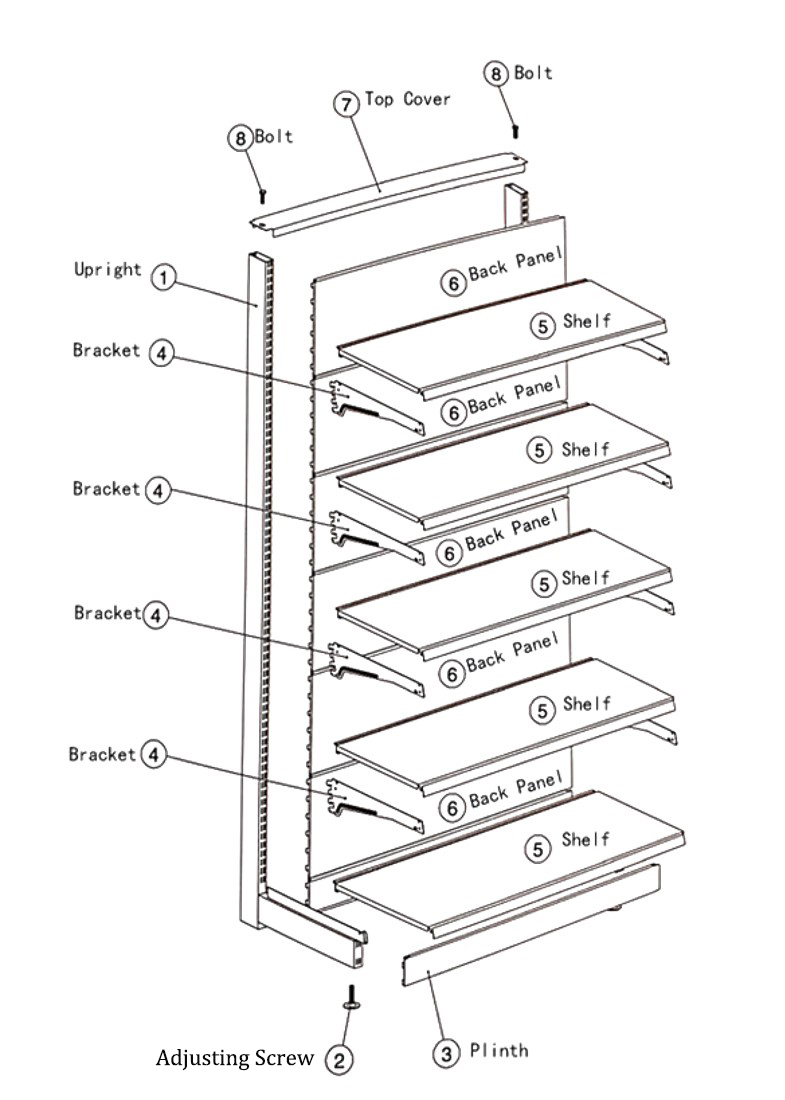 8 Bolt
7 Top Cover
8 Bolt
Upright 1
6 Back Panel
5 Shelf
Bracket 4
6 Back Panel
5 Shelf
Bracket 4
6 Back Panel
5 Shelf
Bracket 4
6 Back Panel
5 Shelf
Bracket 4
6 Back Panel
5 Shelf
Adjusting Screw 2
3 Plinth