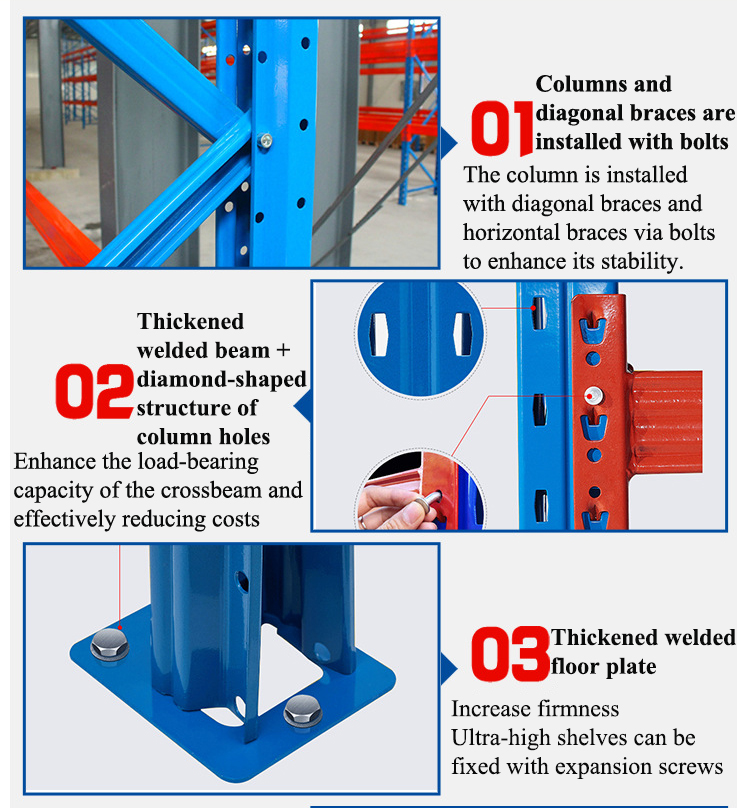 01 Columns and diagonal braces are installed with bolts

The column is installed with diagonal braces and horizontal braces via bolts to enhance its stability.

02 Thickened welded beam + diamond-shaped structure of column holes

Enhance the load-bearing capacity of the crossbeam and effectively reducing costs

03 Thickened welded floor plate

Increase firmness
Ultra-high shelves can be fixed with expansion screws